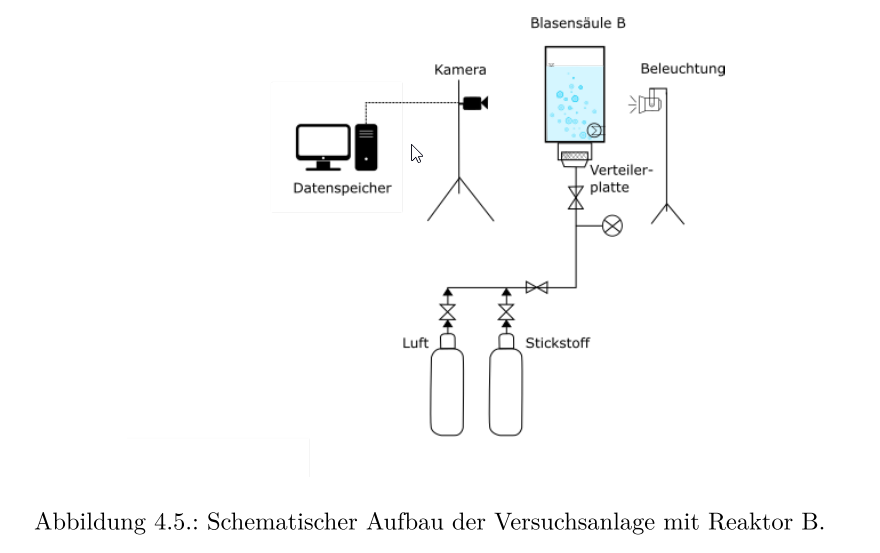 Blasensäule B

Kamera

Beleuchtung

Datenspeicher

Verteilerplatte

Luft

Stickstoff

Abbildung 4.5.: Schematischer Aufbau der Versuchsanlage mit Reaktor B.